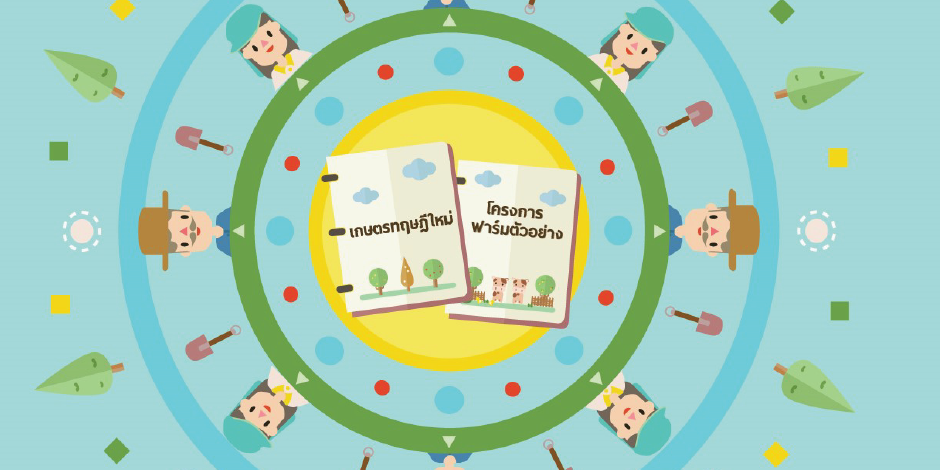 เกษตรทฤษฎีใหม่

โครงการ
ฟาร์มตัวอย่าง